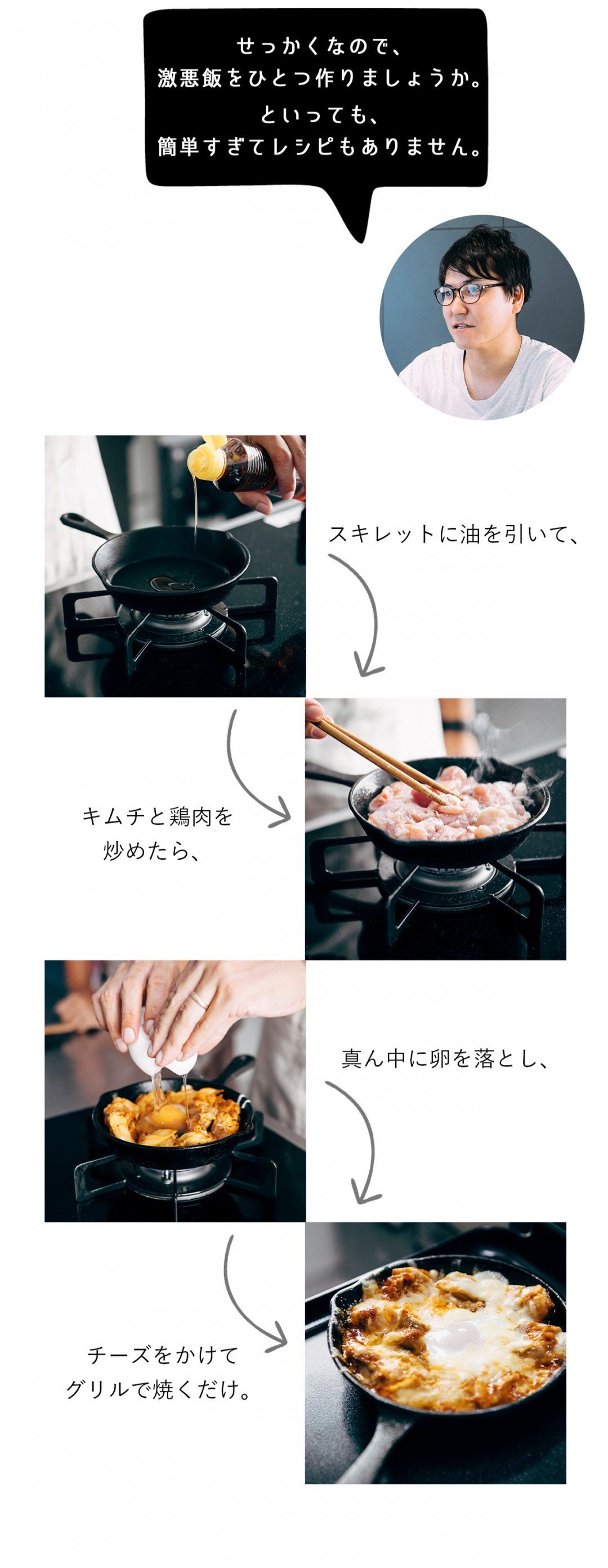 せっかくなので、
激悪飯をひとつ作りましょうか。
といっても、
簡単すぎてレシピもありません。

スキレットに油を引いて、

キムチと鶏肉を
炒めたら、

真ん中に卵を落とし、

チーズをかけて
グリルで焼くだけ。