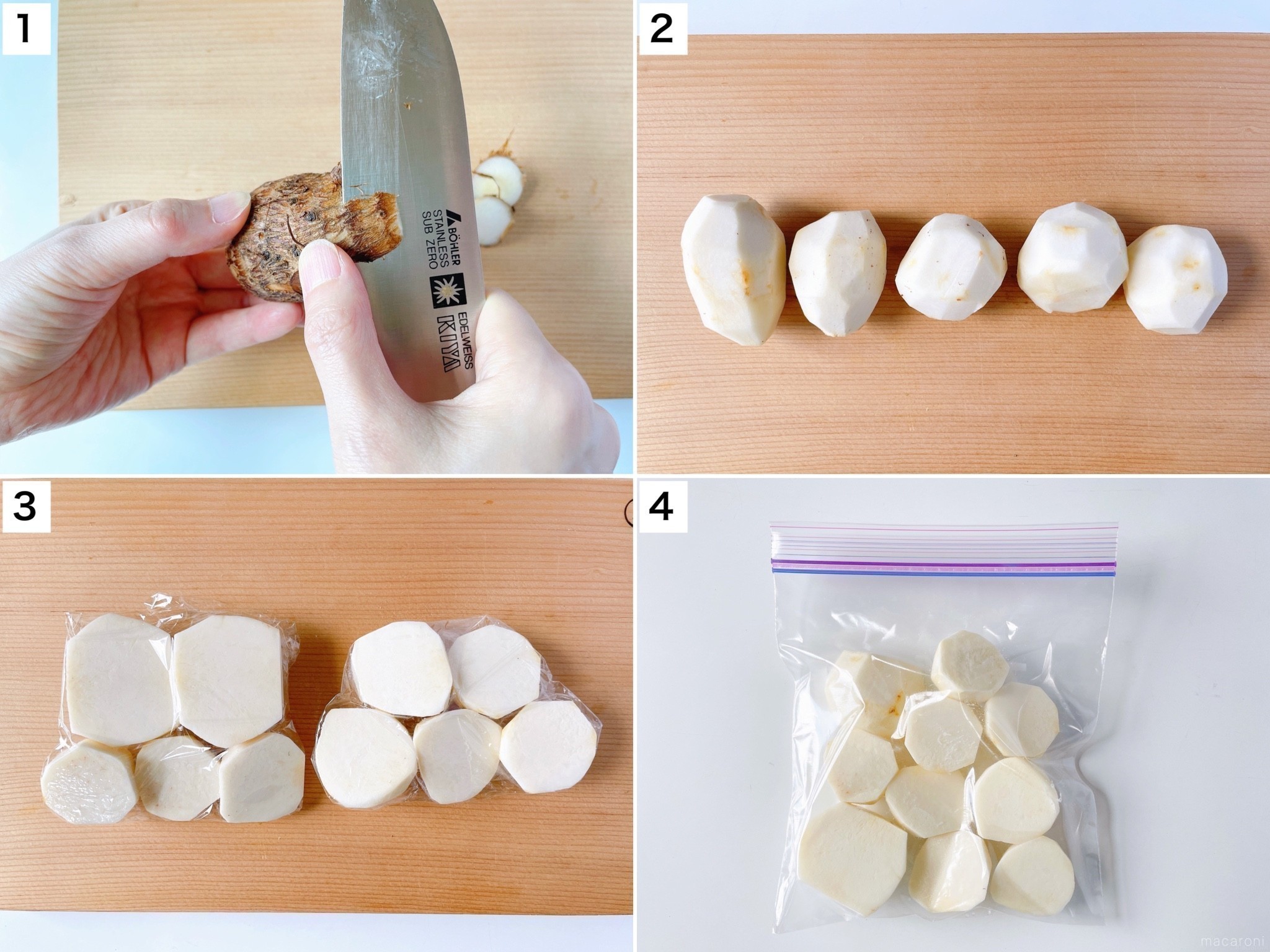 1

BÖHLER STAINLESS SUB ZERO

EDELWEISS KIYA

2

3

4

macaroni