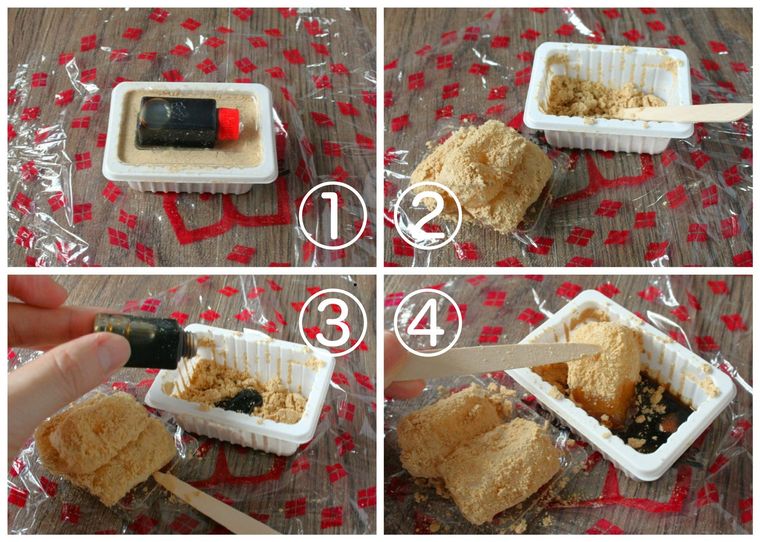 ①
②
③
④