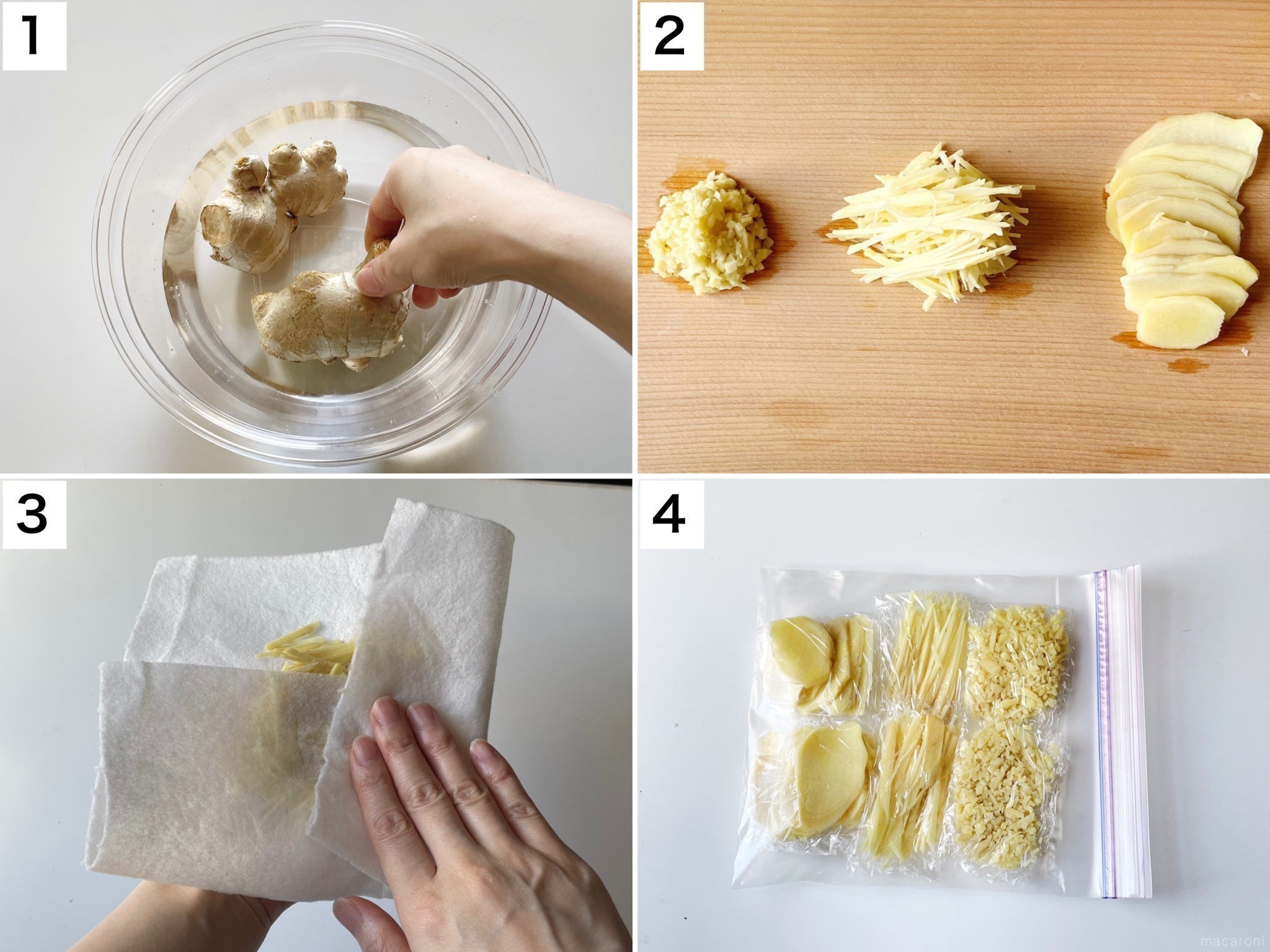 1

2

3

4

macaroni