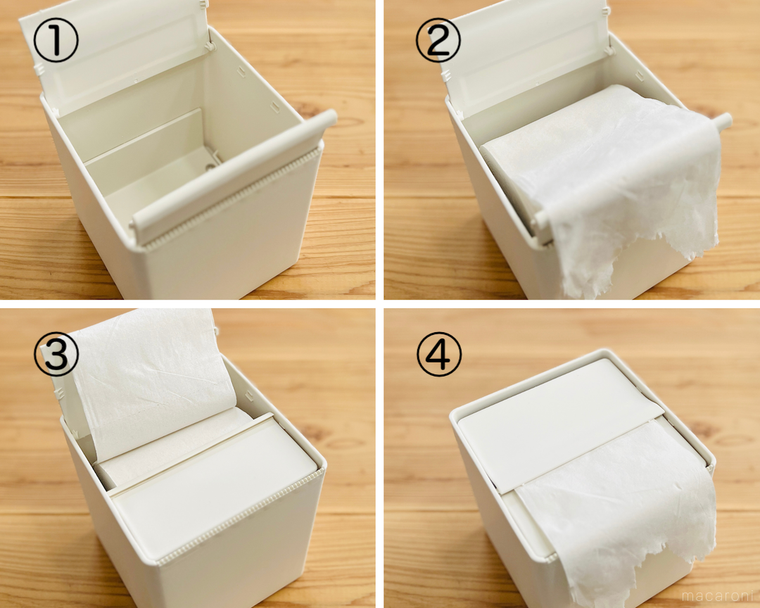 ①

②

③

④

macaroni