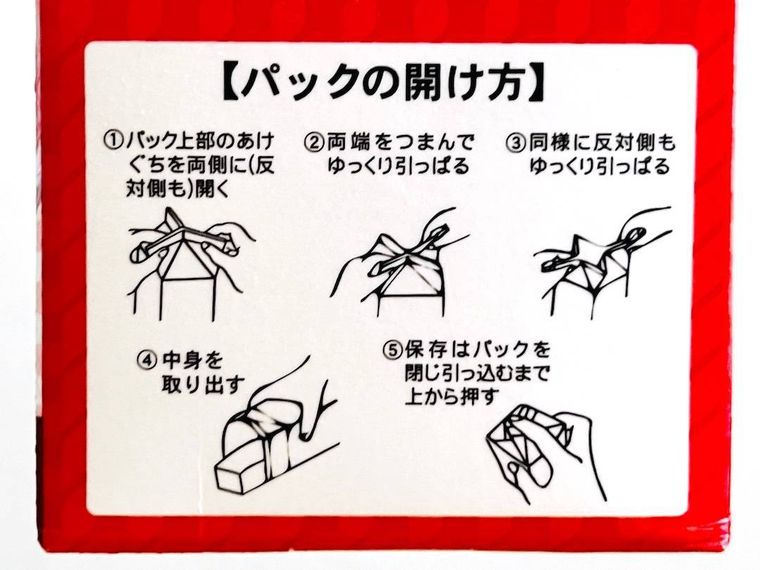 【パックの開け方】

①パック上部のあけぐちを両側に(反対側も)開く

②両端をつまんでゆっくり引っぱる

③同様に反対側もゆっくり引っぱる

④中身を取り出す

⑤保存はパックを閉じ引っ込むまで上から押す