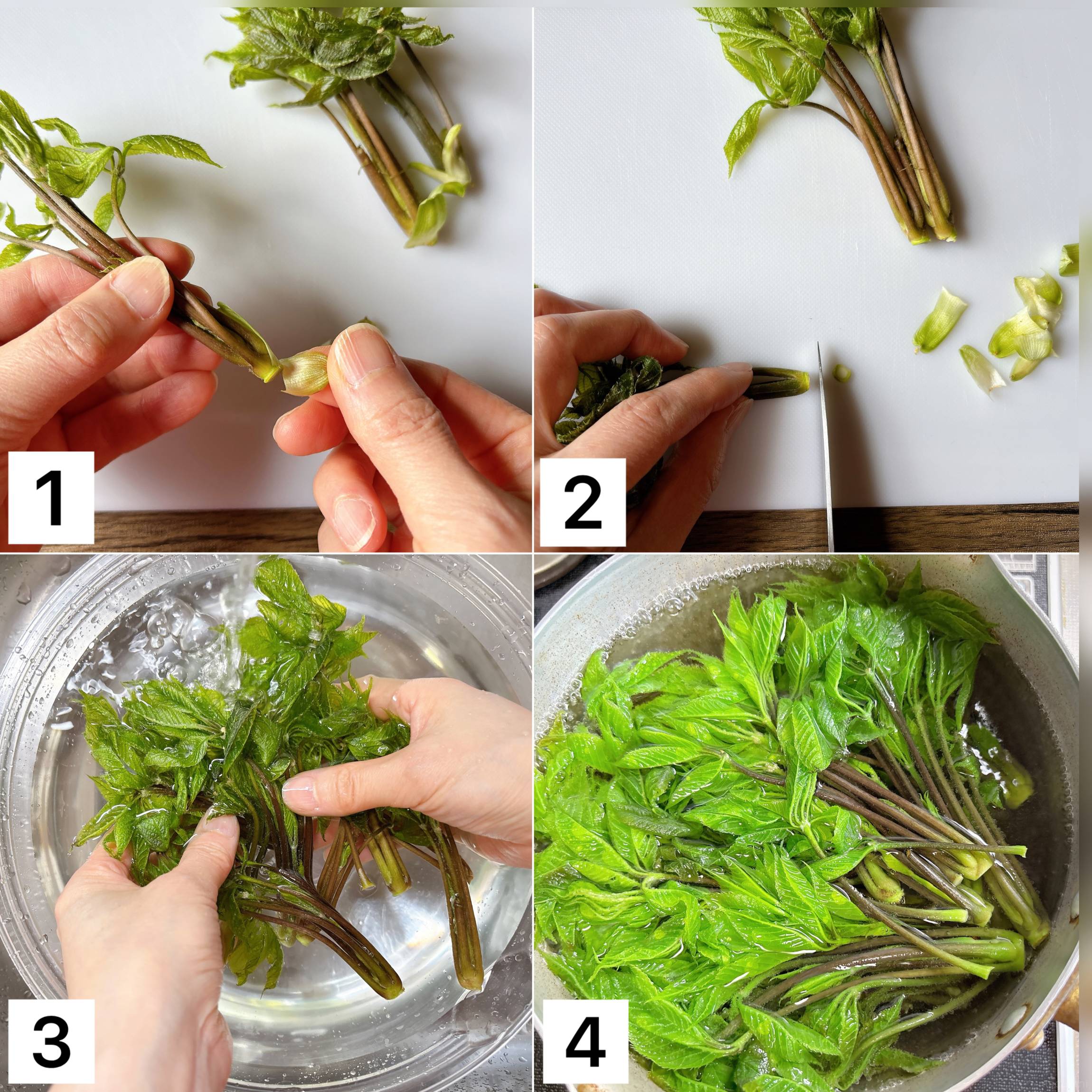 1
2
3
4