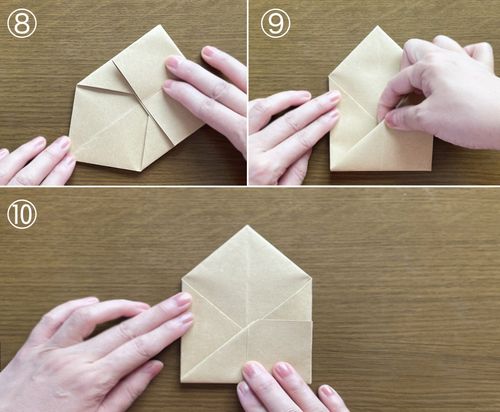 ⑧

⑨

⑩