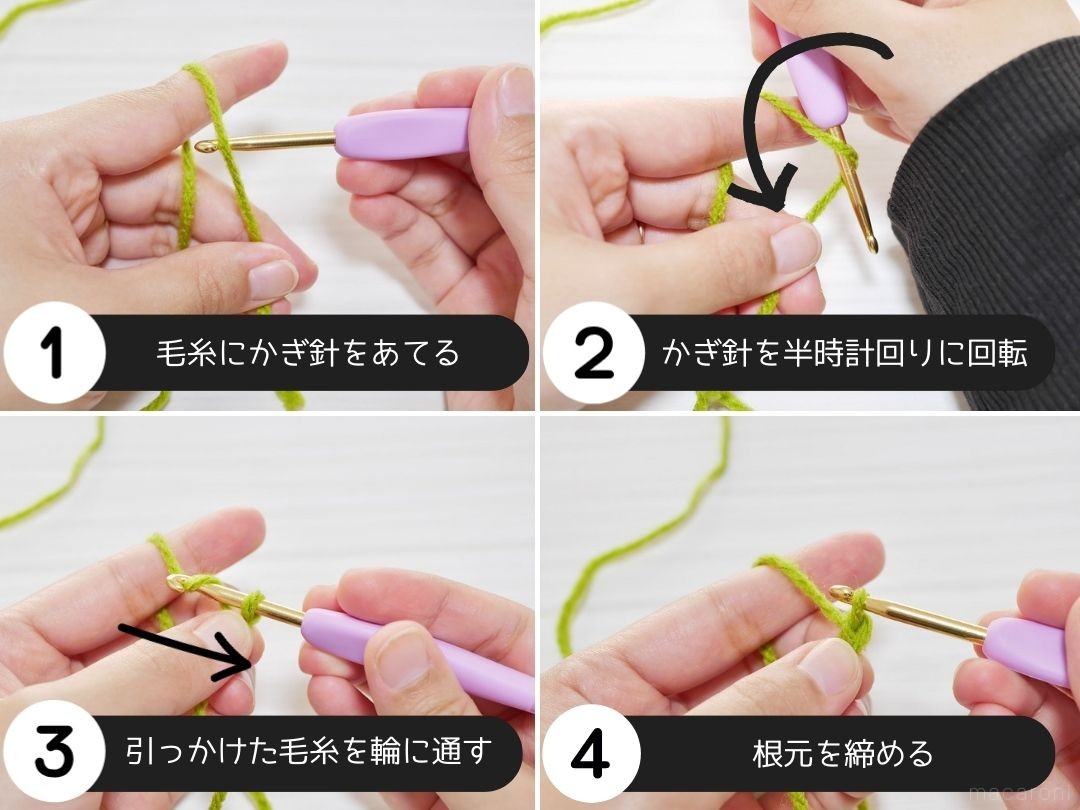 1 毛糸にかぎ針をあてる

2 かぎ針を半時計回りに回転

3 引っかけた毛糸を輪に通す

4 根元を締める

macaroni