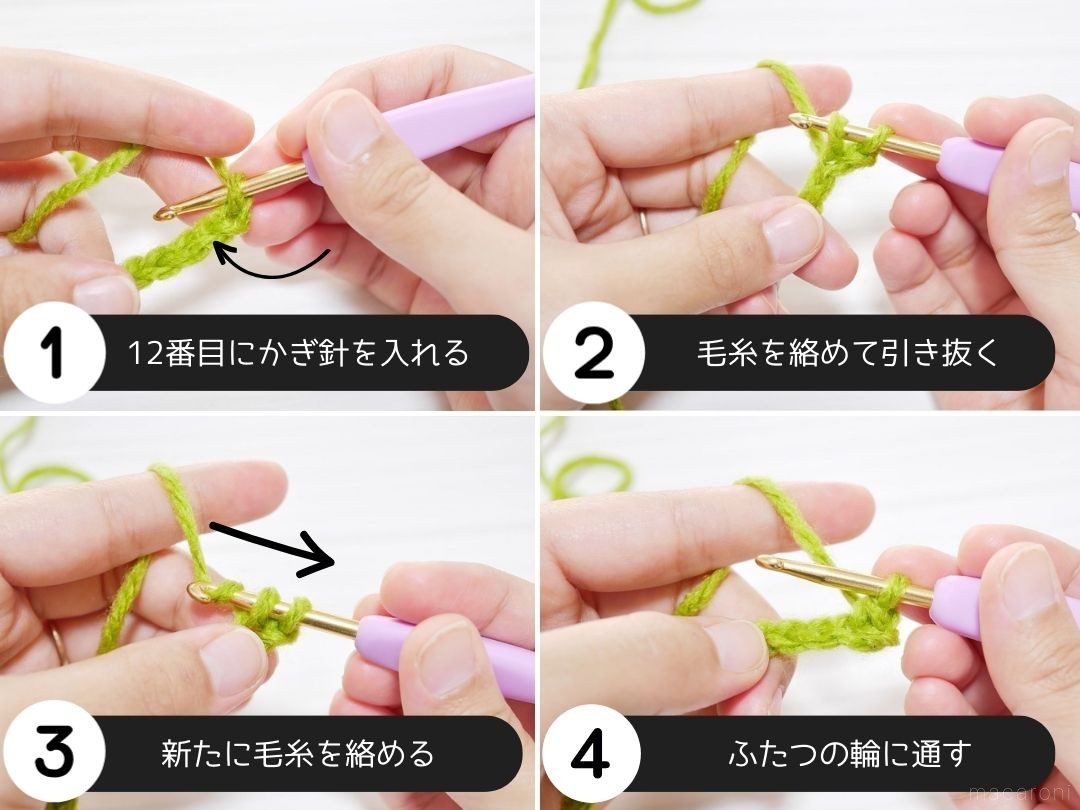 1
12番目にかぎ針を入れる

2
毛糸を絡めて引き抜く

3
新たに毛糸を絡める

4
ふたつの輪に通す

macaroni